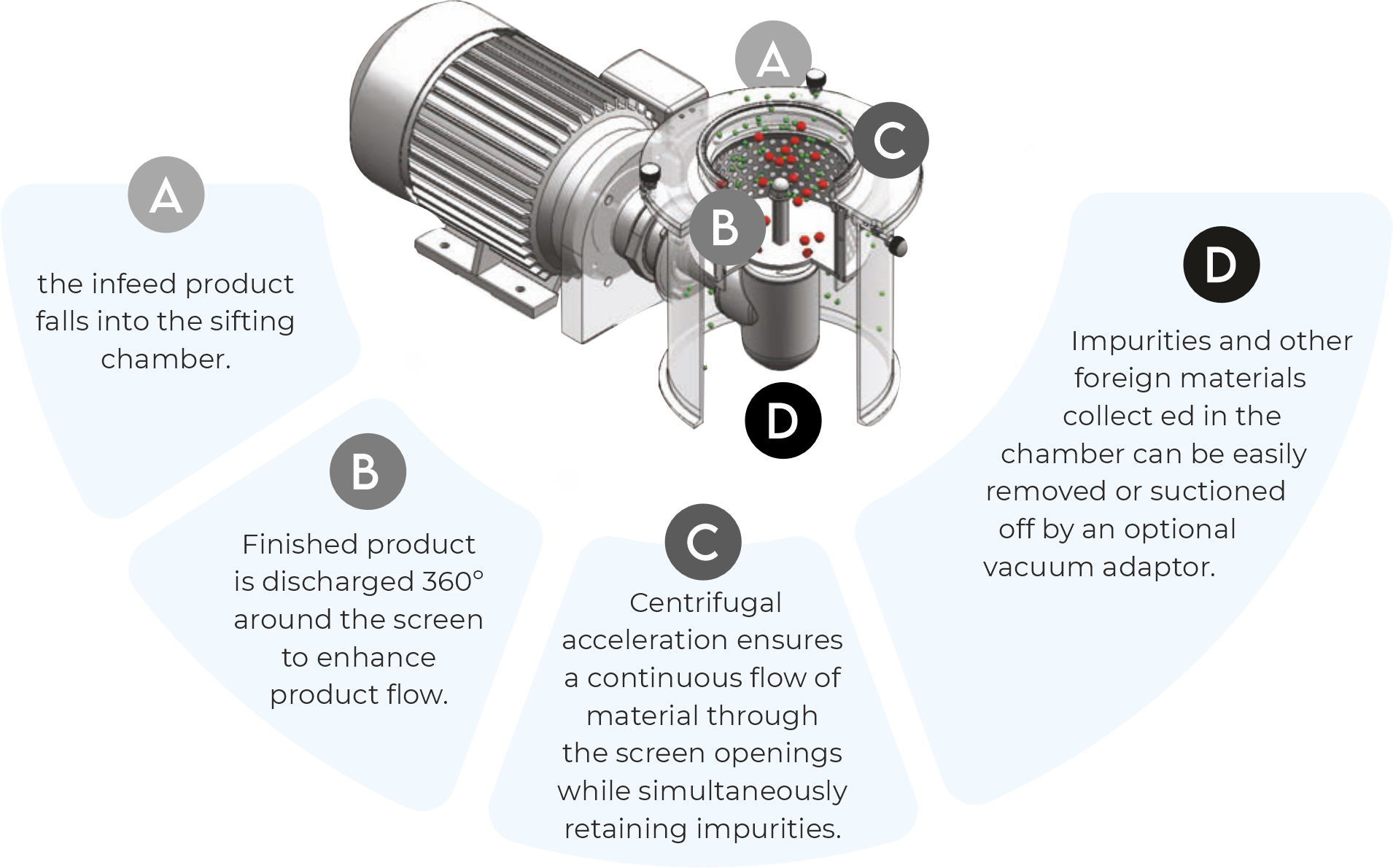 A

C

B

D

A

the infeed product falls into the sifting chamber.

B

Finished product is discharged 360° around the screen to enhance product flow.

C

Centrifugal acceleration ensures a continuous flow of material through the screen openings while simultaneously retaining impurities.

D

Impurities and other foreign materials collect ed in the chamber can be easily removed or suctioned off by an optional vacuum adaptor.