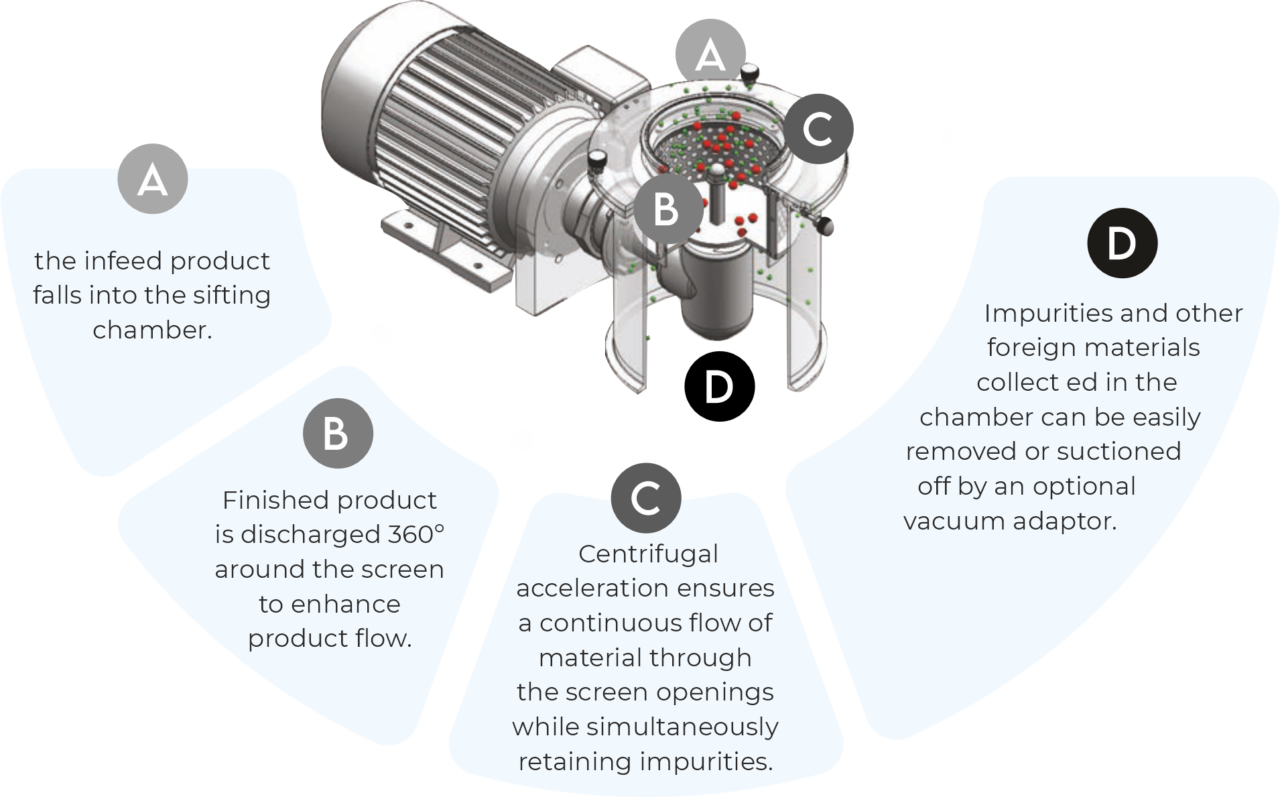 A

C

B

D

A

the infeed product falls into the sifting chamber.

B

Finished product is discharged 360° around the screen to enhance product flow.

C

Centrifugal acceleration ensures a continuous flow of material through the screen openings while simultaneously retaining impurities.

D

Impurities and other foreign materials collect ed in the chamber can be easily removed or suctioned off by an optional vacuum adaptor.